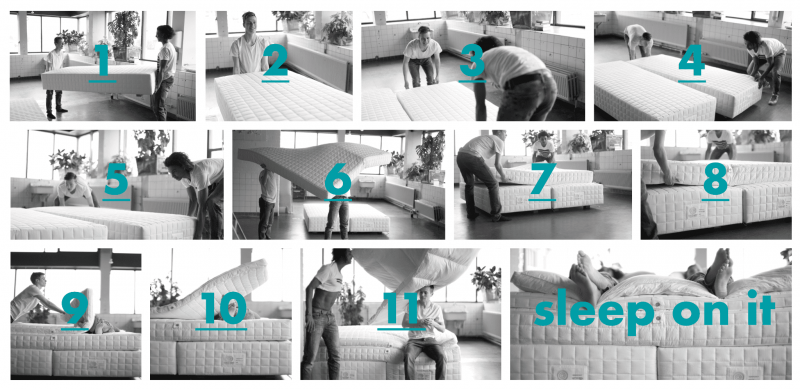 1
2
3
4
5
6
7
8
9
10
11
sleep on it